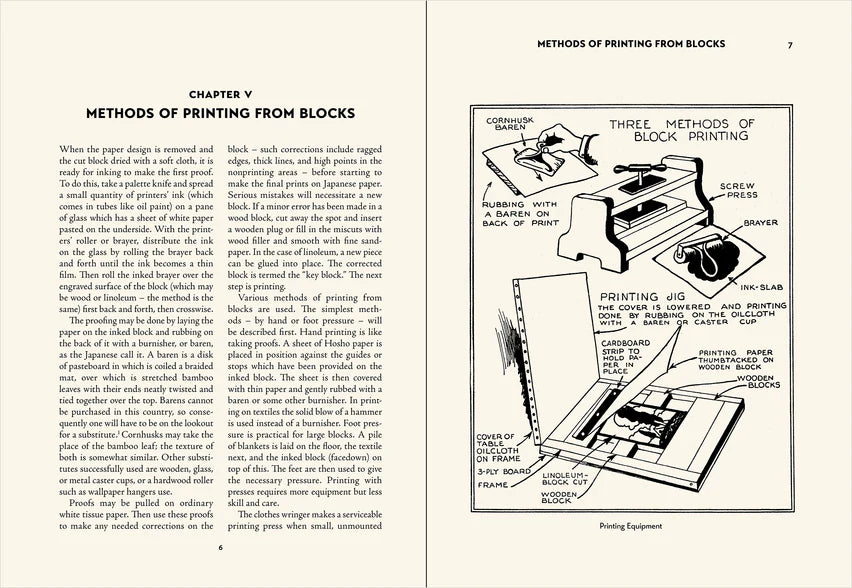 CHAPTER V
METHODS OF PRINTING FROM BLOCKS

When the paper design is removed and the cut block dried with a soft cloth, it is ready for inking to make the first proof. To do this, take a palette knife and spread a small quantity of printers' ink (which comes in tubes like oil paint) on a pane of glass which has a sheet of white paper pasted on the underside. With the printers' roller or brayer, distribute the ink on the glass by rolling the brayer back and forth until the ink becomes a thin film. Then roll the inked brayer over the engraved surface of the block (which may be wood or linoleum – the method is the same) first back and forth, then crosswise.

The proofing may be done by laying the paper on the inked block and rubbing on the back of it with a burnisher, or baren, as the Japanese call it. A baren is a disk of pasteboard in which is coiled a braided mat, over which is stretched bamboo leaves with their ends neatly twisted and tied together over the top. Barens cannot be purchased in this country, so consequently one will have to be on the lookout for a substitute.¹ Cornhusks may take the place of the bamboo leaf; the texture of both is somewhat similar. Other substitutes successfully used are wooden, glass, or metal caster cups, or a hardwood roller such as wallpaper hangers use.

Proofs may be pulled on ordinary white tissue paper. Then use these proofs to make any needed corrections on the block – such corrections include ragged edges, thick lines, and high points in the nonprinting areas – before starting to make the final prints on Japanese paper. Serious mistakes will necessitate a new block. If a minor error has been made in a wood block, cut away the spot and insert a wooden plug or fill in the miscuts with wood filler and smooth with fine sandpaper. In the case of linoleum, a new piece can be glued into place. The corrected block is termed the "key block." The next step is printing.

Various methods of printing from blocks are used. The simplest methods – by hand or foot pressure – will be described first. Hand printing is like taking proofs. A sheet of Hosho paper is placed in position against the guides or stops which have been provided on the inked block. The sheet is then covered with thin paper and gently rubbed with a baren or some other burnisher. In printing on textiles the solid blow of a hammer is used instead of a burnisher. Foot pressure is practical for large blocks. A pile of blankets is laid on the floor, the textile next, and the inked block (facedown) on top of this. The feet are then used to give the necessary pressure. Printing with presses requires more equipment but less skill and care.

The clothes wringer makes a serviceable printing press when small, unmounted

6

METHODS OF PRINTING FROM BLOCKS 7

THREE METHODS OF BLOCK PRINTING
CORNHUSK BAREN
RUBBING WITH A BAREN ON BACK OF PRINT
SCREW PRESS
BRAYER
INK-SLAB
PRINTING JIG
THE COVER IS LOWERED AND PRINTING DONE BY RUBBING ON THE OILCLOTH WITH A BAREN OR CASTER CUP
CARDBOARD STRIP TO HOLD PAPER IN PLACE
PRINTING PAPER THUMBTACKED ON WOODEN BLOCK
WOODEN BLOCKS
COVER OF TABLE OILCLOTH ON FRAME
3-PLY BOARD
FRAME
LINOLEUM-BLOCK CUT
WOODEN BLOCK

Printing Equipment